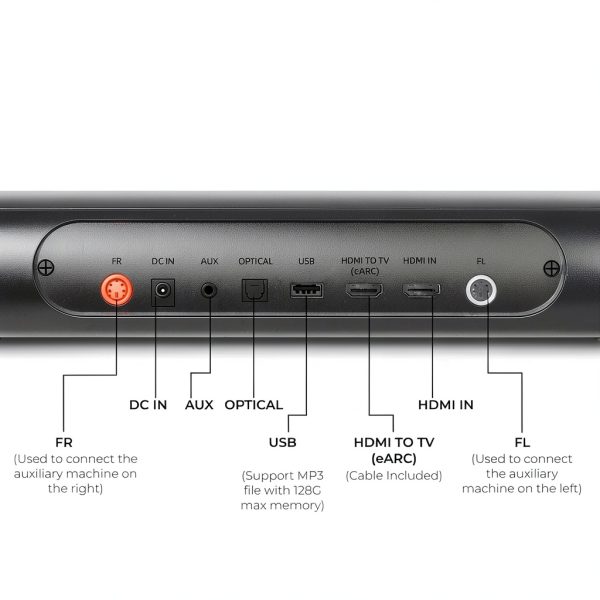 FR DC IN AUX OPTICAL USB HDMI TO TV (eARC) HDMI IN FL

DC IN AUX OPTICAL HDMI IN

FR
(Used to connect the auxiliary machine on the right)

USB
(Support MP3 file with 128G max memory)

HDMI TO TV (eARC)
(Cable Included)

FL
(Used to connect the auxiliary machine on the left)